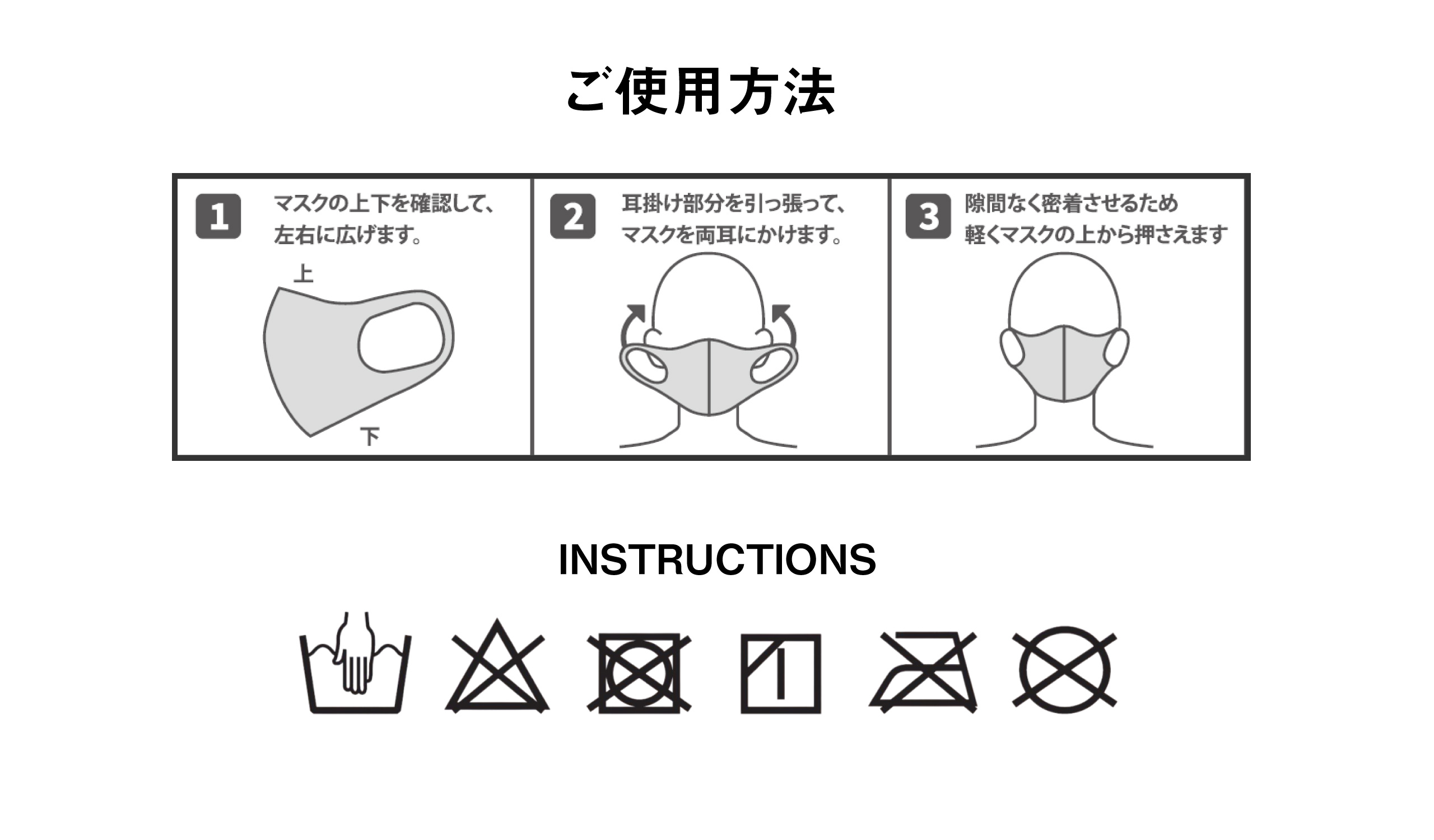 ご使用方法

1 マスクの上下を確認して、左右に広げます。

上

下

2 耳掛け部分を引っ張って、マスクを両耳にかけます。

3 隙間なく密着させるため軽くマスクの上から押さえます

INSTRUCTIONS