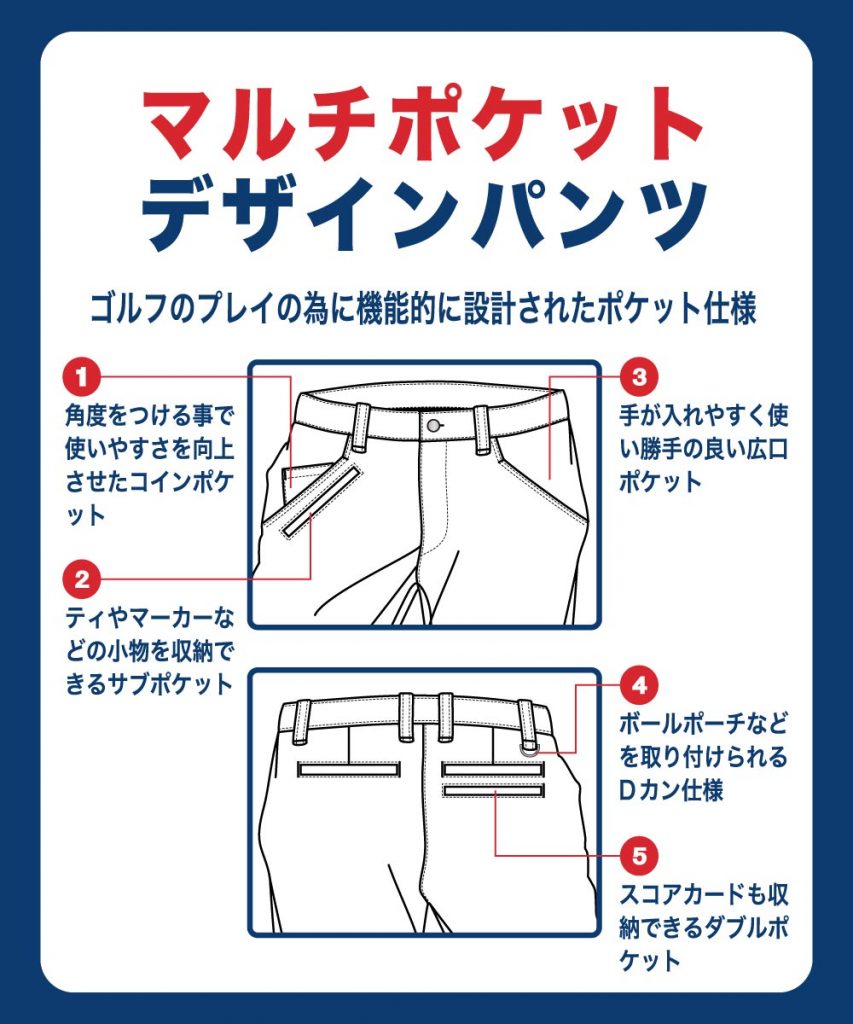 マルチポケット
デザインパンツ

ゴルフのプレイの為に機能的に設計されたポケット仕様

1
角度をつける事で使いやすさを向上させたコインポケット

2
ティやマーカーなどの小物を収納できるサブポケット

3
手が入れやすく使い勝手の良い広口ポケット

4
ボールポーチなどを取り付けられるDカン仕様

5
スコアカードも収納できるダブルポケット